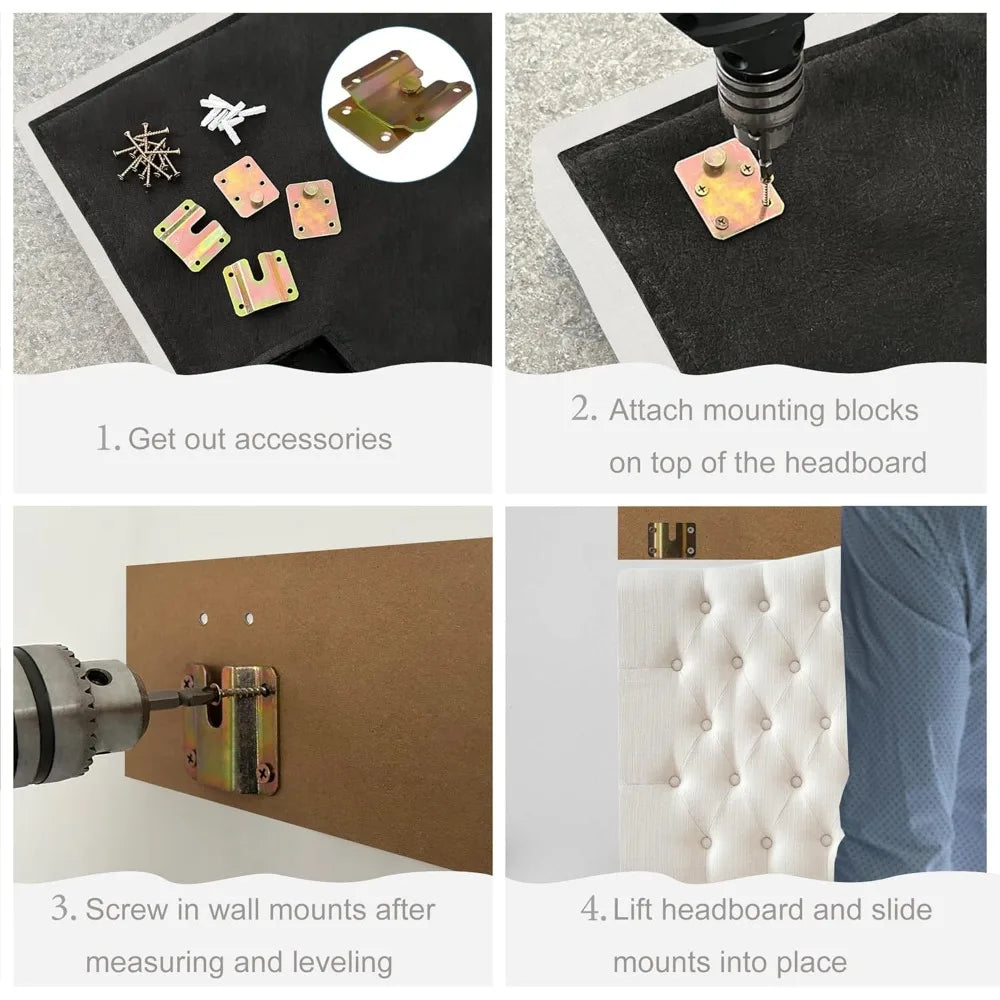 1. Get out accessories

2. Attach mounting blocks on top of the headboard

3. Screw in wall mounts after measuring and leveling

4. Lift headboard and slide mounts into place