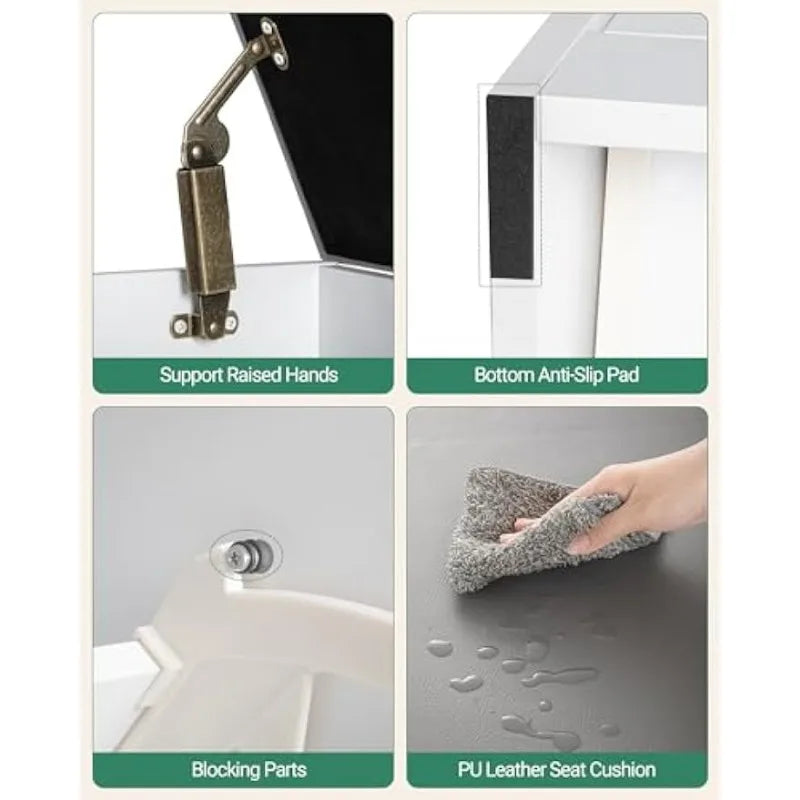 Support Raised Hands

Bottom Anti-Slip Pad

Blocking Parts

PU Leather Seat Cushion