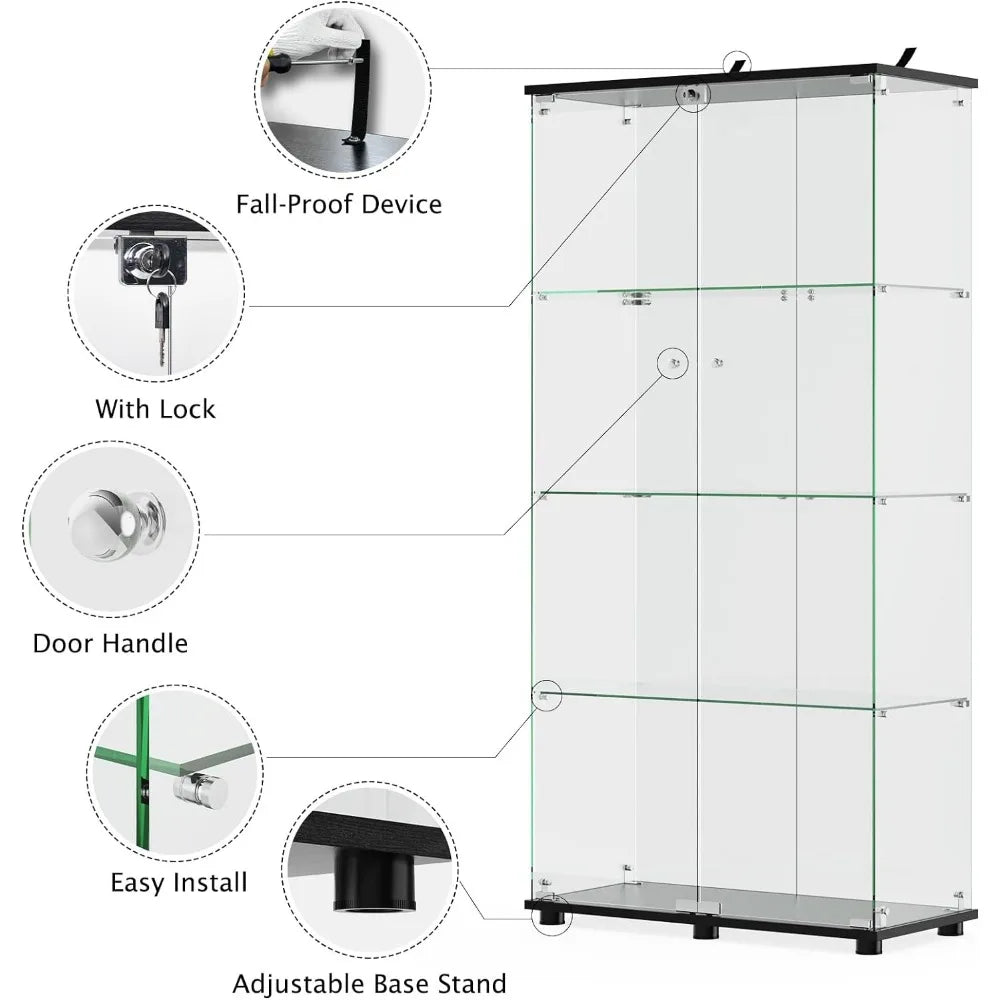 Fall-Proof Device

With Lock

Door Handle

Easy Install

Adjustable Base Stand